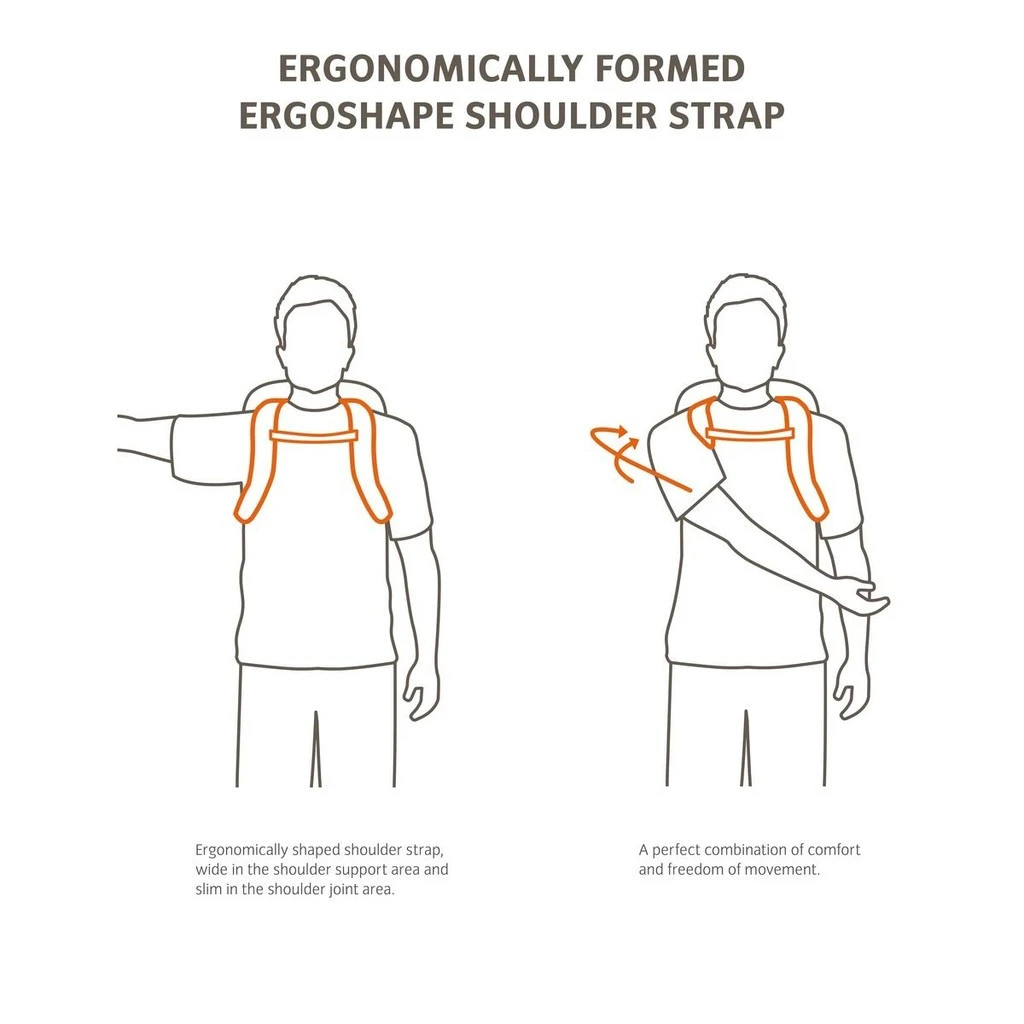 ERGONOMICALLY FORMED
ERGOSHAPE SHOULDER STRAP

Ergonomically shaped shoulder strap, wide in the shoulder support area and slim in the shoulder joint area.

A perfect combination of comfort and freedom of movement.